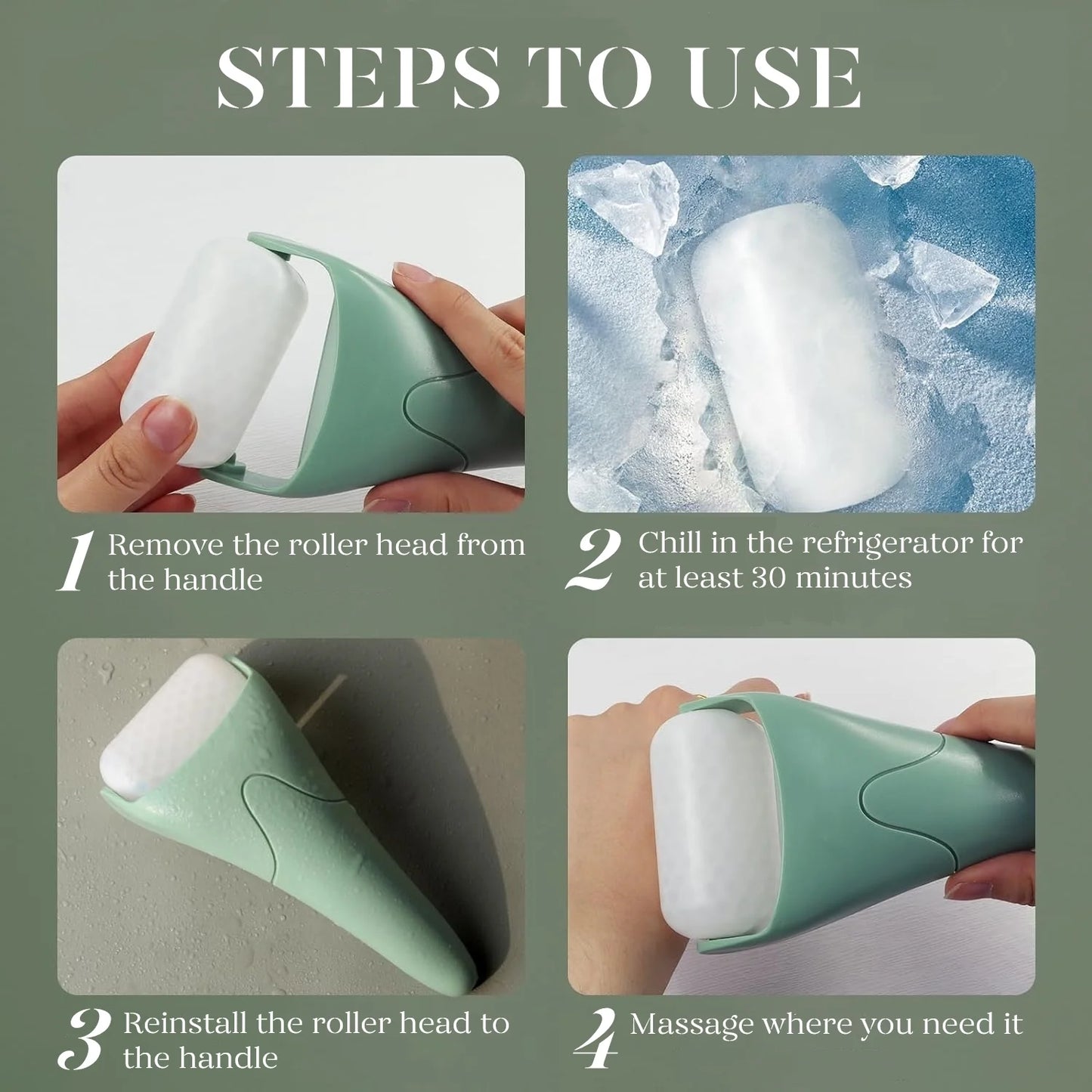 STEPS TO USE

1 Remove the roller head from the handle

2 Chill in the refrigerator for at least 30 minutes

3 Reinstall the roller head to the handle

4 Massage where you need it