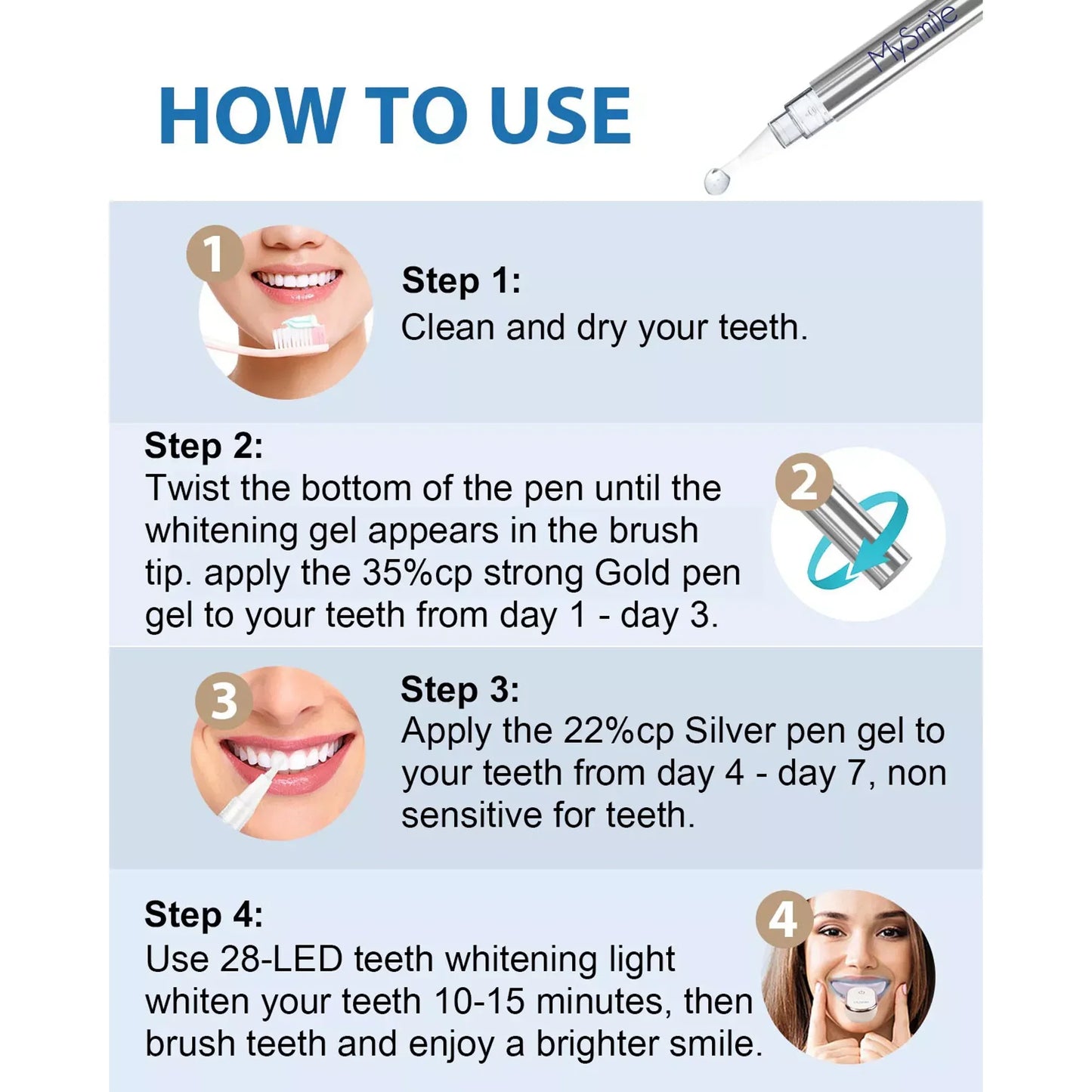 HOW TO USE

MySmile

1

Step 1:
Clean and dry your teeth.

Step 2:
Twist the bottom of the pen until the whitening gel appears in the brush tip. apply the 35%cp strong Gold pen gel to your teeth from day 1 - day 3.

2

3

Step 3:
Apply the 22%cp Silver pen gel to your teeth from day 4 - day 7, non sensitive for teeth.

Step 4:
Use 28-LED teeth whitening light whiten your teeth 10-15 minutes, then brush teeth and enjoy a brighter smile.

4