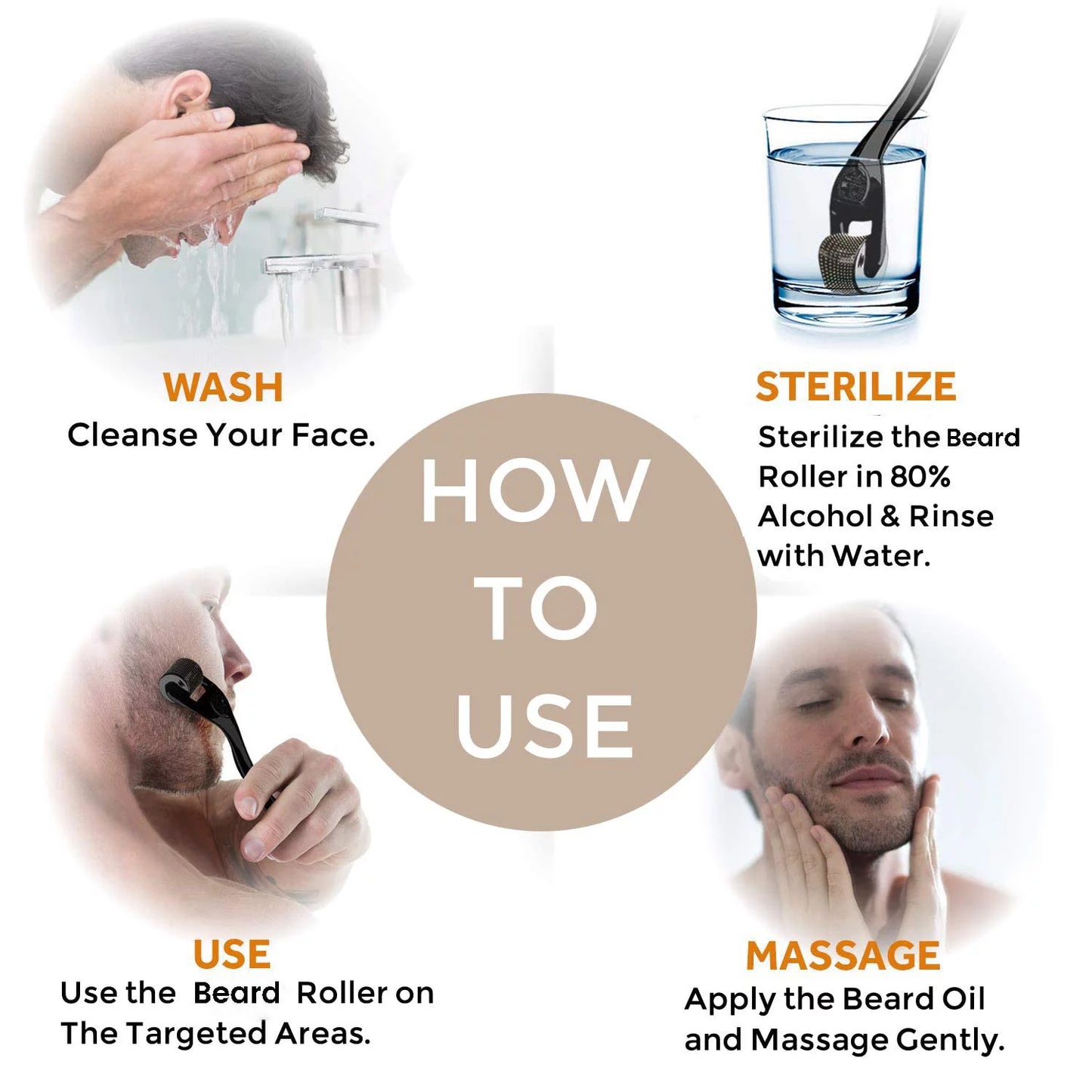 WASH
Cleanse Your Face.

STERILIZE
Sterilize the Beard Roller in 80% Alcohol & Rinse with Water.

HOW TO USE

USE
Use the Beard Roller on The Targeted Areas.

MASSAGE
Apply the Beard Oil and Massage Gently.