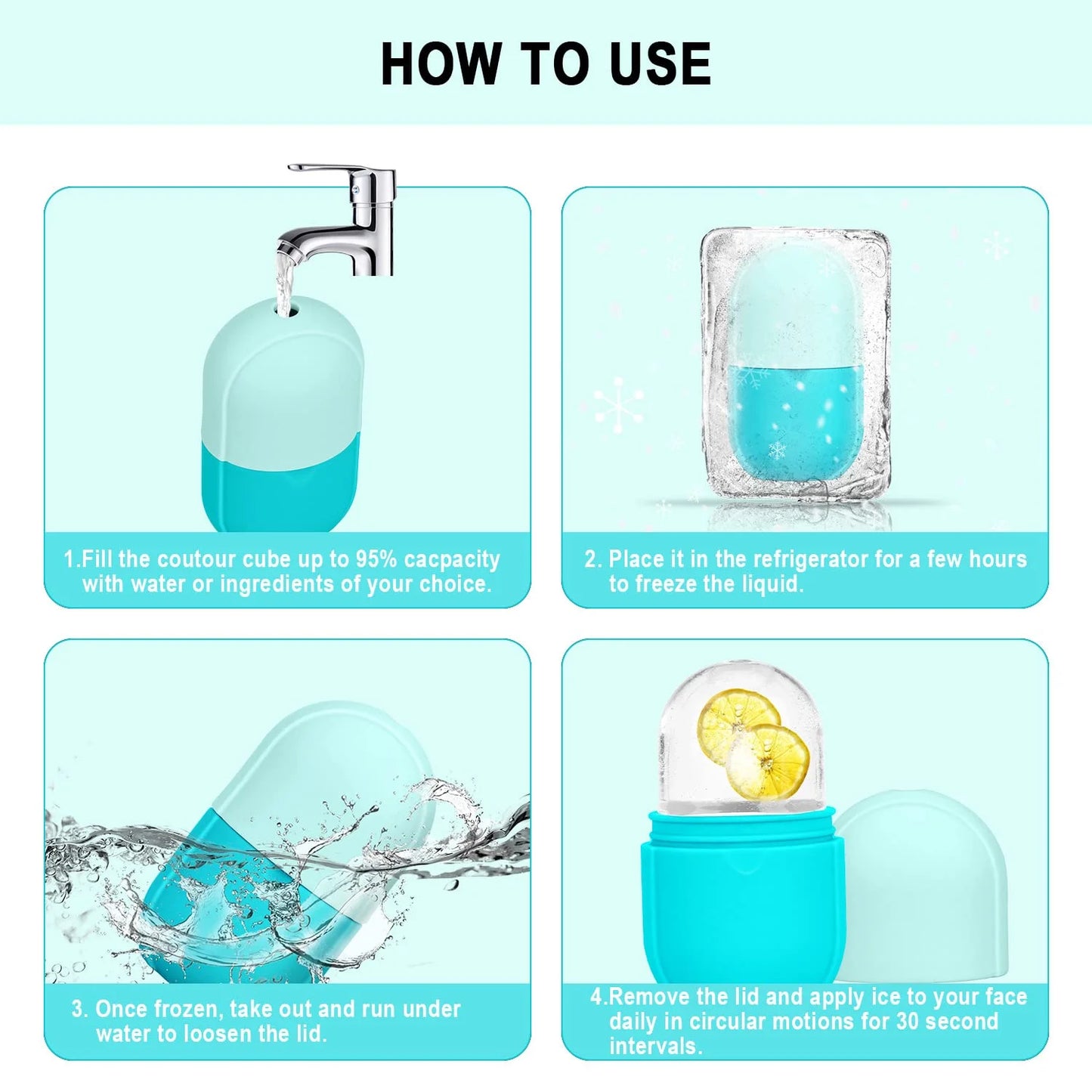 HOW TO USE

1.Fill the coutour cube up to 95% cacpacity with water or ingredients of your choice.

2. Place it in the refrigerator for a few hours to freeze the liquid.

3. Once frozen, take out and run under water to loosen the lid.

4.Remove the lid and apply ice to your face daily in circular motions for 30 second intervals.