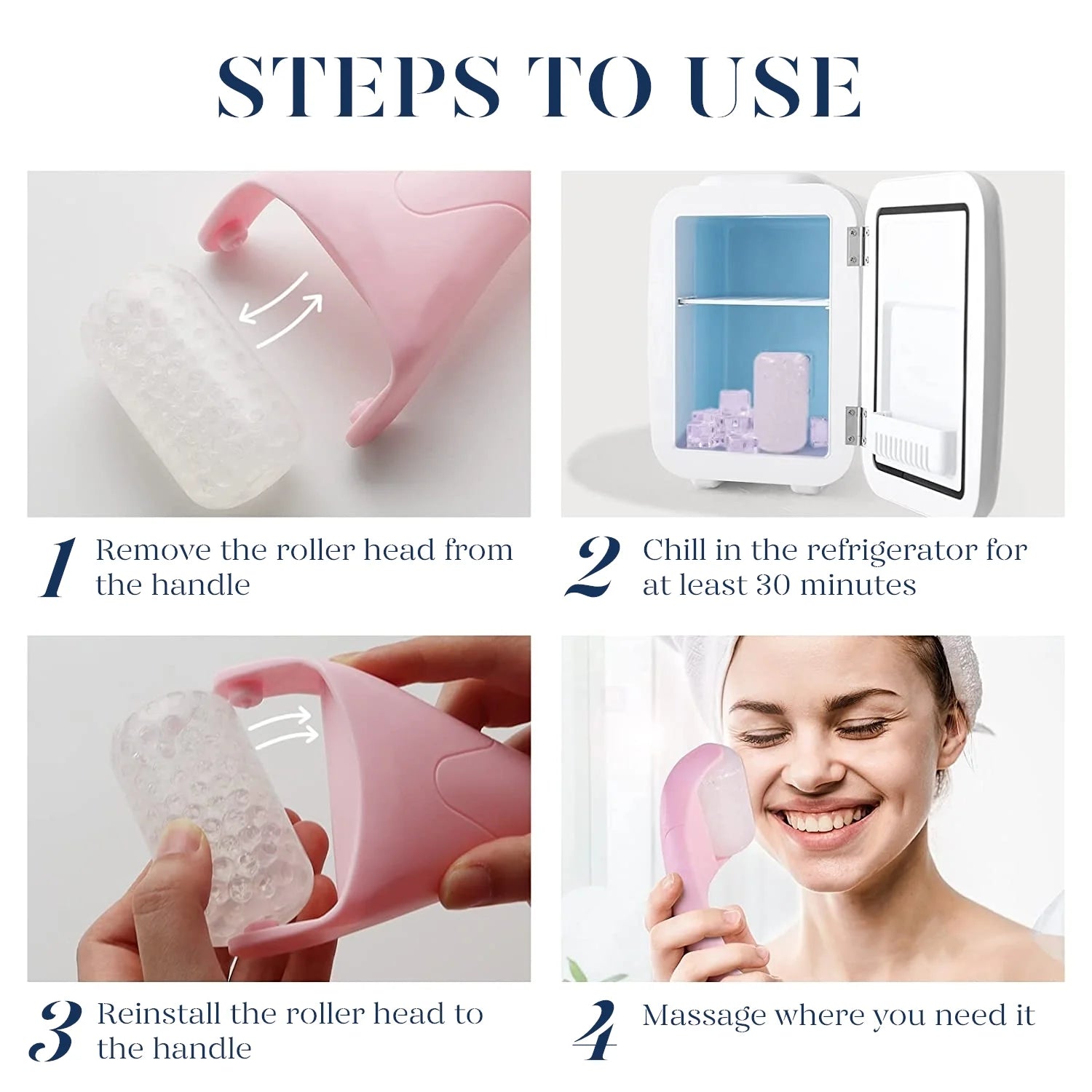 STEPS TO USE

1 Remove the roller head from the handle

2 Chill in the refrigerator for at least 30 minutes

3 Reinstall the roller head to the handle

4 Massage where you need it