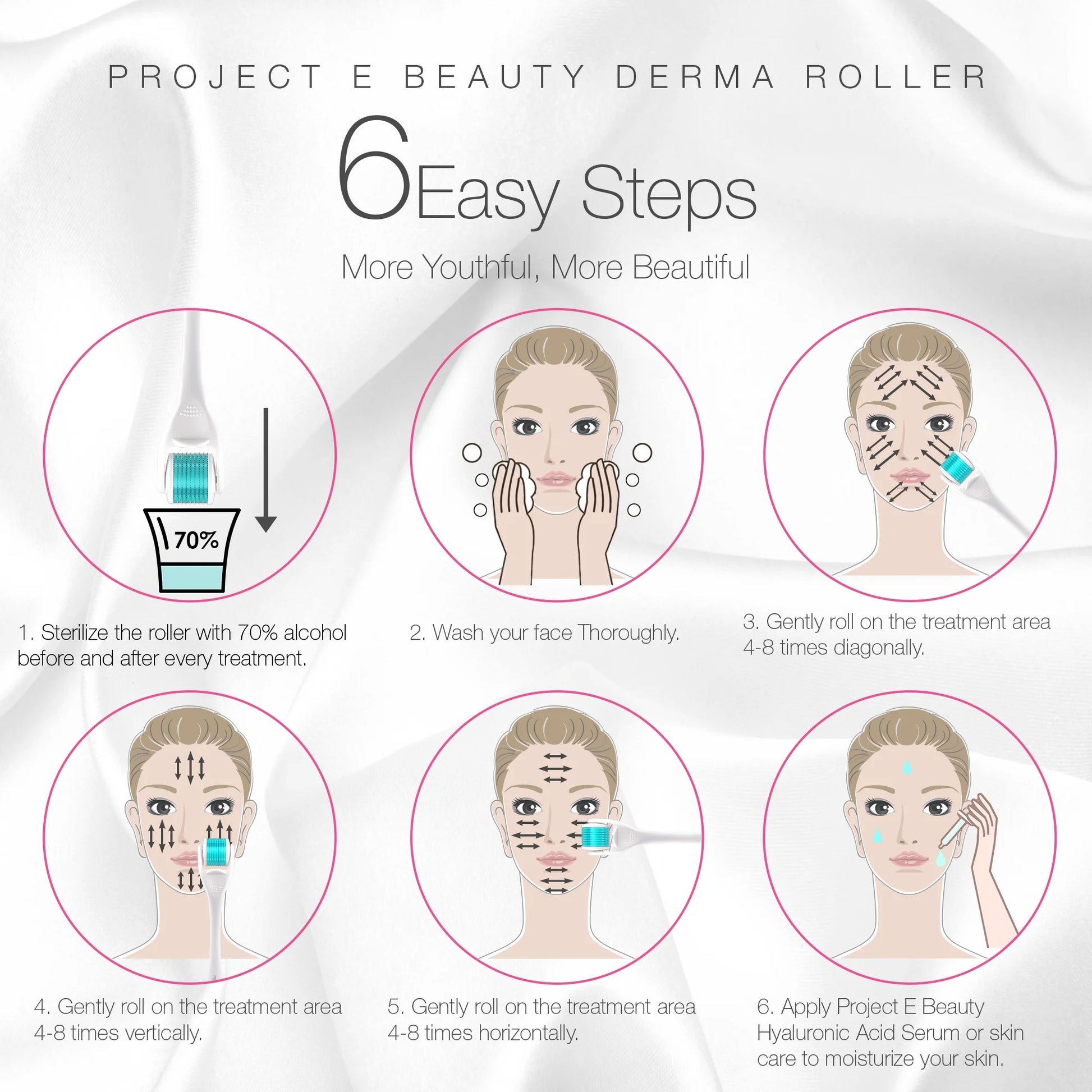 PROJECT E BEAUTY DERMA ROLLER

6 Easy Steps

More Youthful, More Beautiful

70%

1. Sterilize the roller with 70% alcohol before and after every treatment.

2. Wash your face Thoroughly.

3. Gently roll on the treatment area 4-8 times diagonally.

4. Gently roll on the treatment area 4-8 times vertically.

5. Gently roll on the treatment area 4-8 times horizontally.

6. Apply Project E Beauty Hyaluronic Acid Serum or skin care to moisturize your skin.